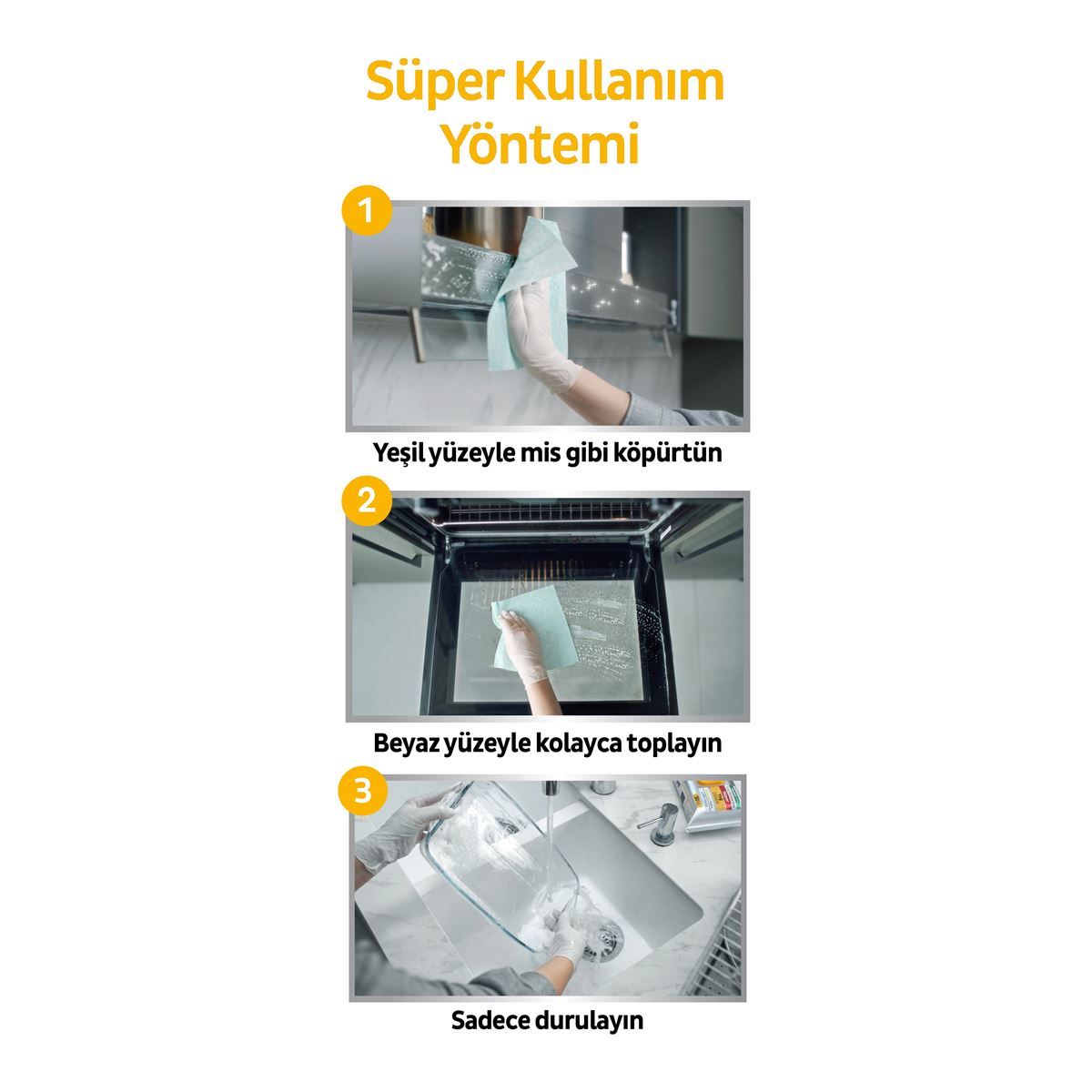 Süper Kullanım Yöntemi

1

Yeşil yüzeyle mis gibi köpürtün

2

Beyaz yüzeyle kolayca toplayın

3

Sadece durulayın