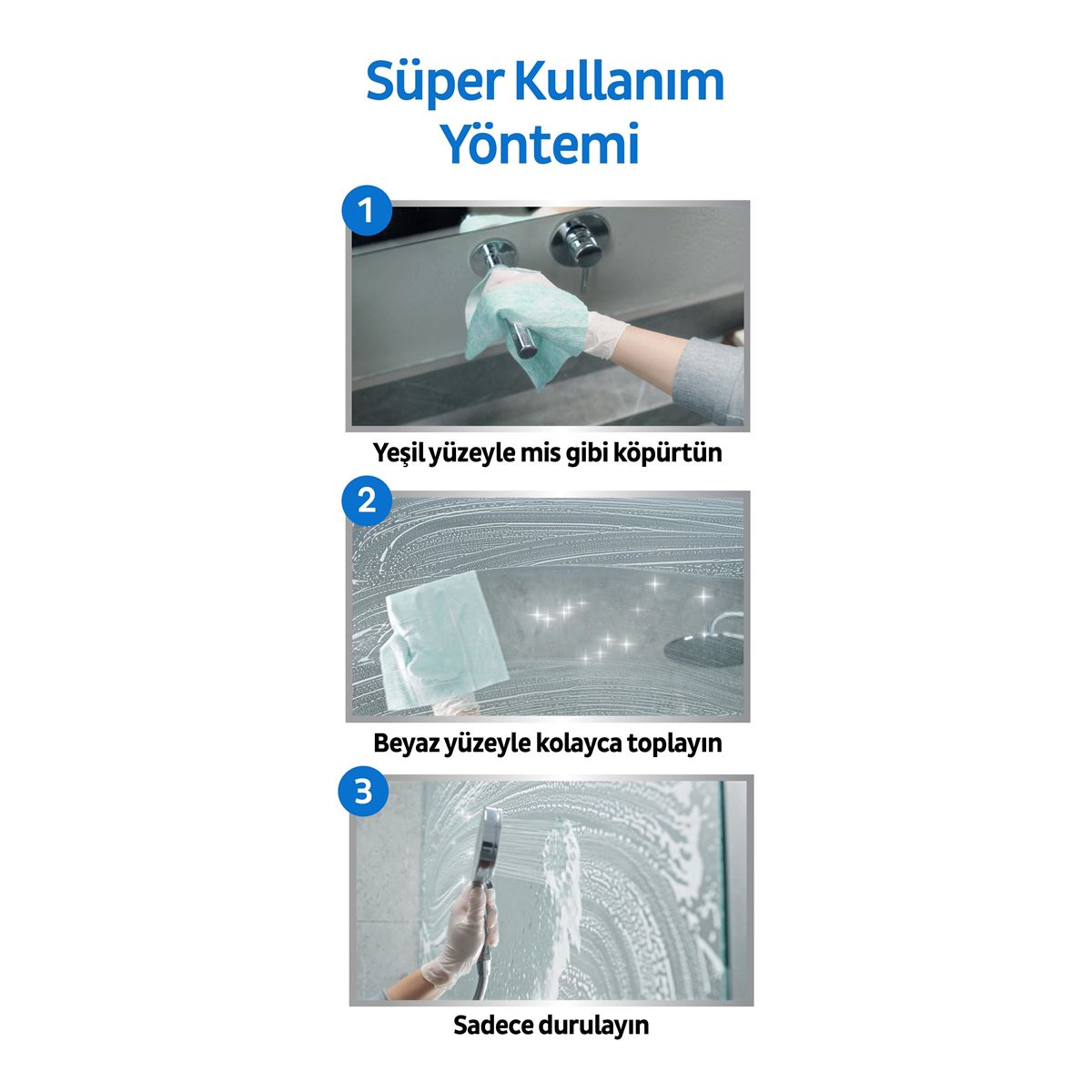 Süper Kullanım Yöntemi

1

Yeşil yüzeyle mis gibi köpürtün

2

Beyaz yüzeyle kolayca toplayın

3

Sadece durulayın