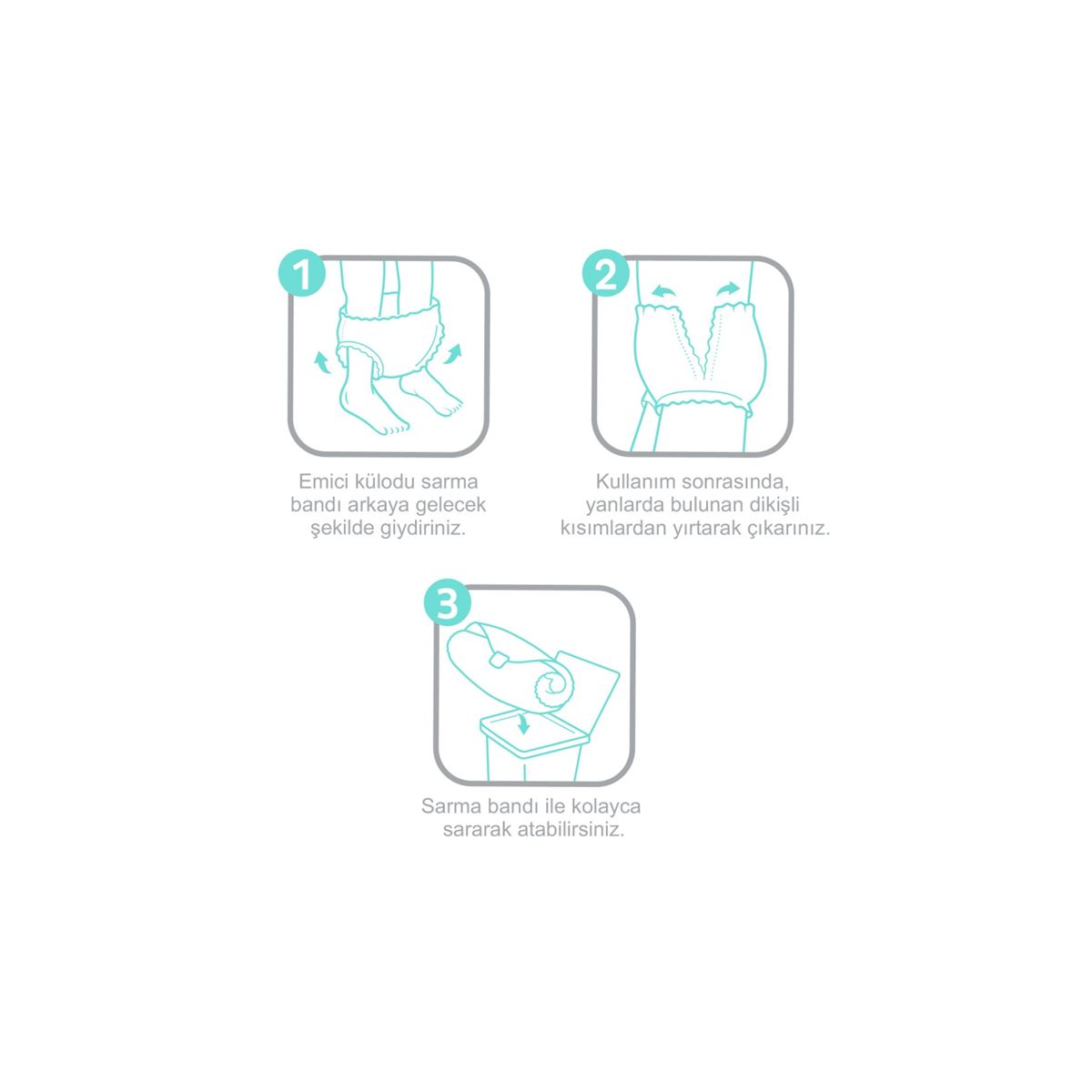 1

Emici külodu sarma bandı arkaya gelecek şekilde giydiriniz.

2

Kullanım sonrasında, yanlarda bulunan dikişli kısımlardan yırtarak çıkarınız.

3

Sarma bandı ile kolayca sararak atabilirsiniz.